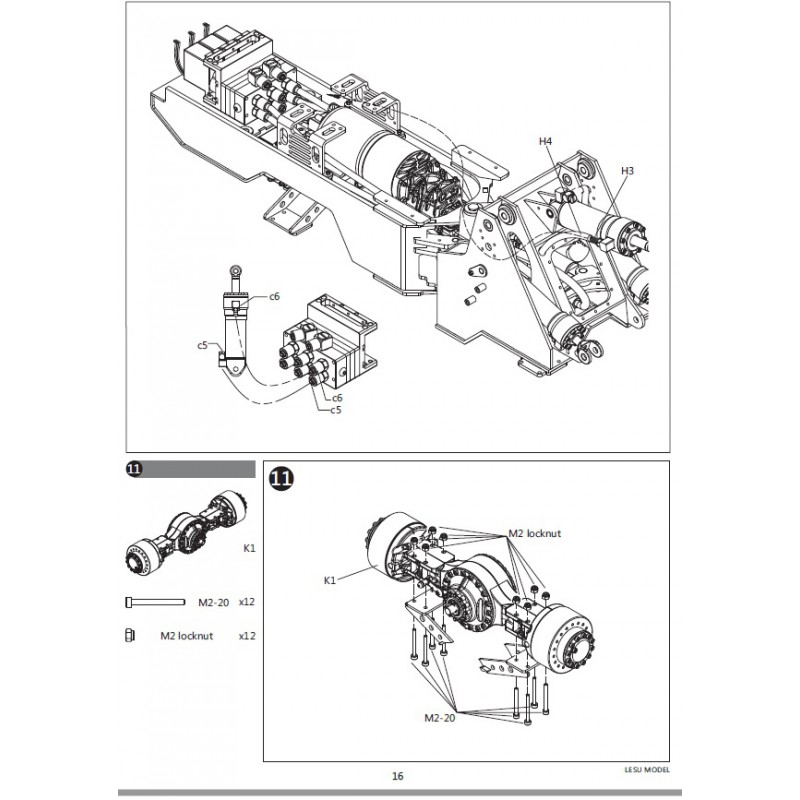 H4
H3
c6
c5
c6
c5

11

K1

M2-20 x12

M2 locknut x12

11

M2 locknut
K1
M2-20

LESU MODEL

16